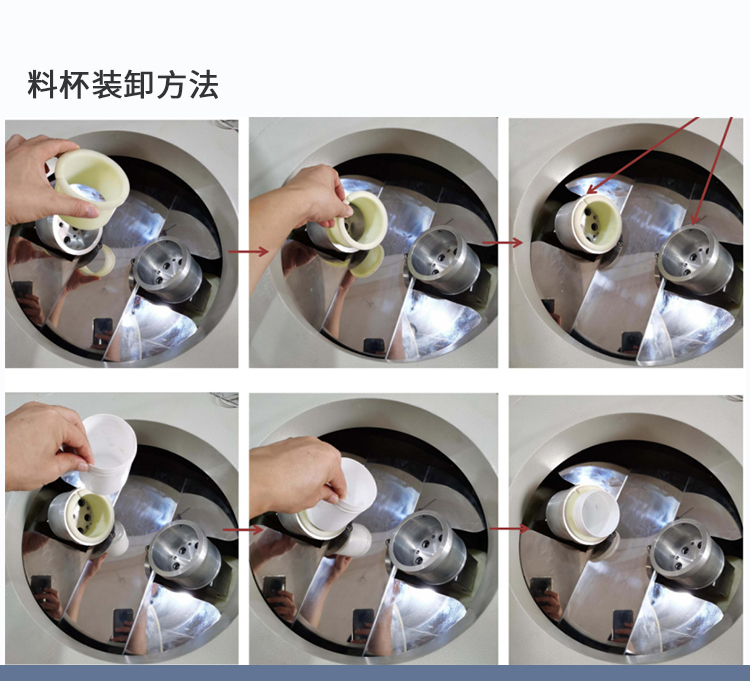 料杯装卸方法