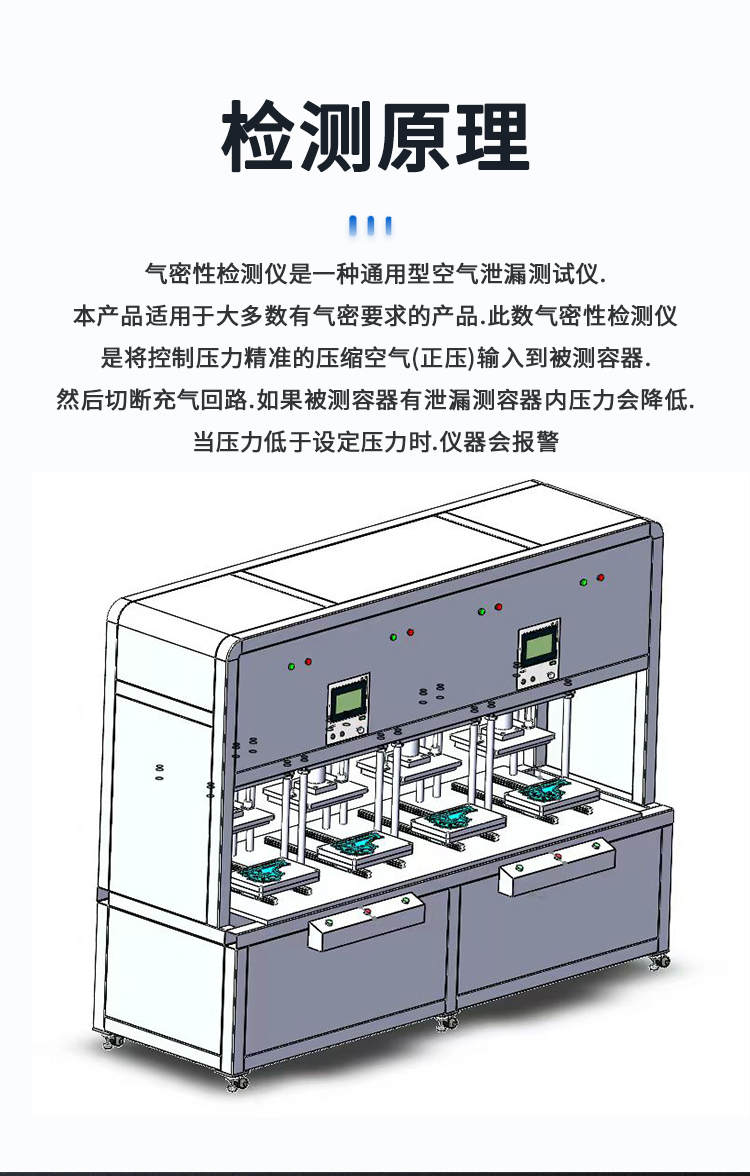 检测原理

气密性检测仪是一种通用型空气泄漏测试仪.
本产品适用于大多数有气密要求的产品.此数气密性检测仪
是将控制压力精准的压缩空气(正压)输入到被测容器.
然后切断充气回路.如果被测容器有泄漏测容器内压力会降低.
当压力低于设定压力时.仪器会报警